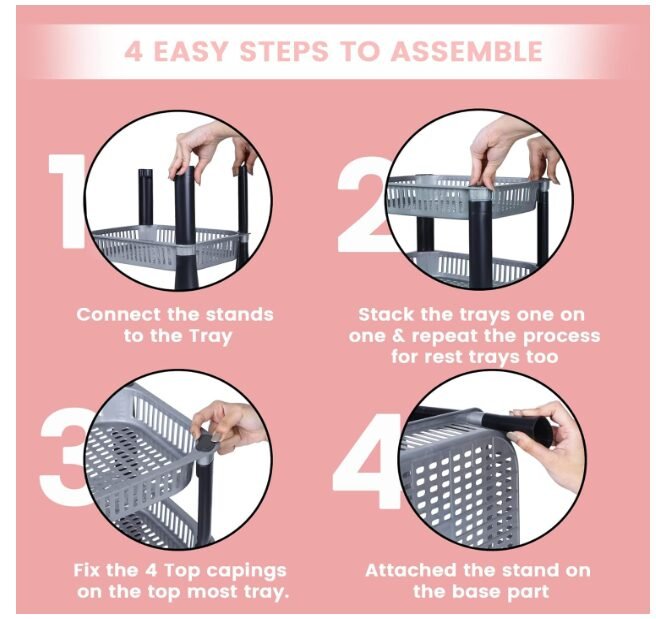 4 EASY STEPS TO ASSEMBLE

1

Connect the stands to the Tray

2

Stack the trays one on one & repeat the process for rest trays too

3

Fix the 4 Top capings on the top most tray.

4

Attached the stand on the base part