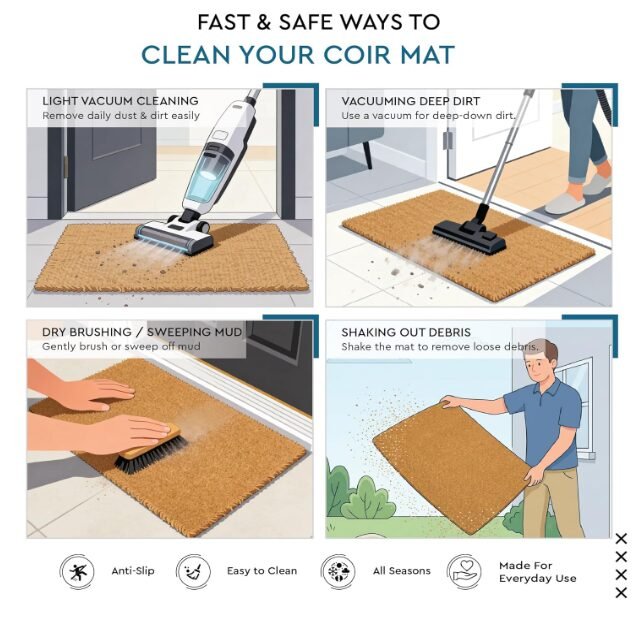 FAST & SAFE WAYS TO
CLEAN YOUR COIR MAT

LIGHT VACUUM CLEANING
Remove daily dust & dirt easily

VACUUMING DEEP DIRT
Use a vacuum for deep-down dirt.

DRY BRUSHING / SWEEPING MUD
Gently brush or sweep off mud

SHAKING OUT DEBRIS
Shake the mat to remove loose debris.

Anti-Slip

Easy to Clean

All Seasons

Made For Everyday Use