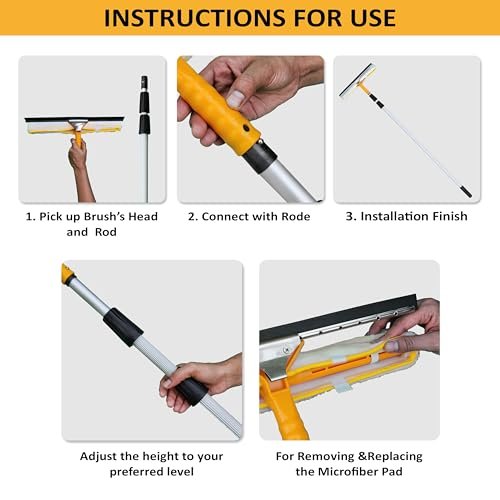 INSTRUCTIONS FOR USE

1. Pick up Brush's Head and Rod

2. Connect with Rode

3. Installation Finish

Adjust the height to your preferred level

For Removing &Replacing the Microfiber Pad