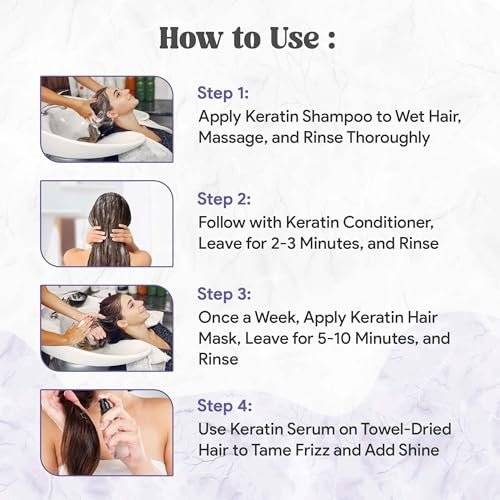 How to Use :

Step 1:
Apply Keratin Shampoo to Wet Hair, Massage, and Rinse Thoroughly

Step 2:
Follow with Keratin Conditioner, Leave for 2-3 Minutes, and Rinse

Step 3:
Once a Week, Apply Keratin Hair Mask, Leave for 5-10 Minutes, and Rinse

Step 4:
Use Keratin Serum on Towel-Dried Hair to Tame Frizz and Add Shine