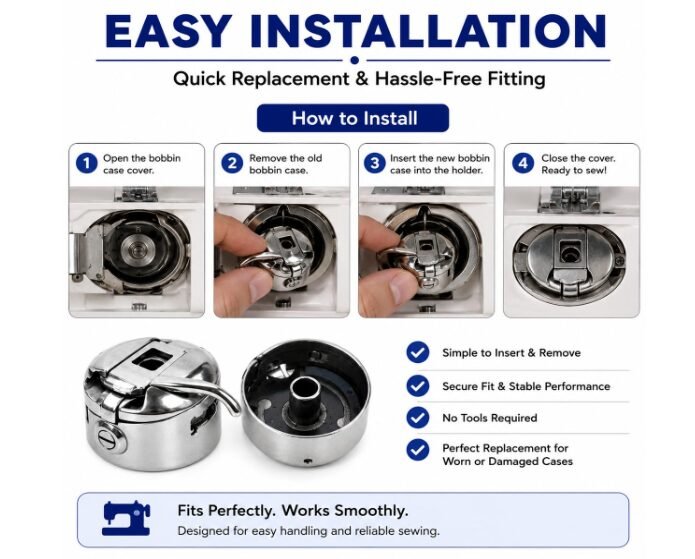 EASY INSTALLATION

Quick Replacement & Hassle-Free Fitting

How to Install

1 Open the bobbin case cover.

2 Remove the old bobbin case.

3 Insert the new bobbin case into the holder.

4 Close the cover. Ready to sew!

Simple to Insert & Remove

Secure Fit & Stable Performance

No Tools Required

Perfect Replacement for Worn or Damaged Cases

Fits Perfectly. Works Smoothly.

Designed for easy handling and reliable sewing.