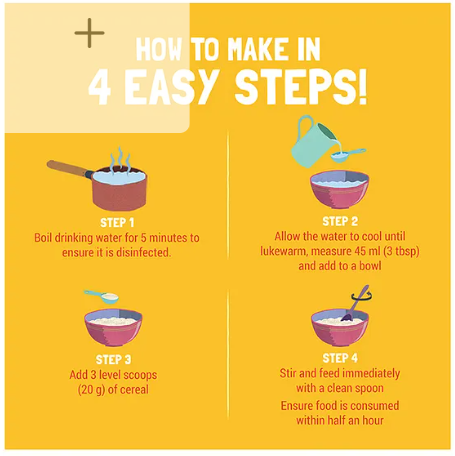 HOW TO MAKE IN
4 EASY STEPS!

STEP 1
Boil drinking water for 5 minutes to ensure it is disinfected.

STEP 2
Allow the water to cool until lukewarm, measure 45 ml (3 tbsp) and add to a bowl

STEP 3
Add 3 level scoops (20 g) of cereal

STEP 4
Stir and feed immediately with a clean spoon

Ensure food is consumed within half an hour