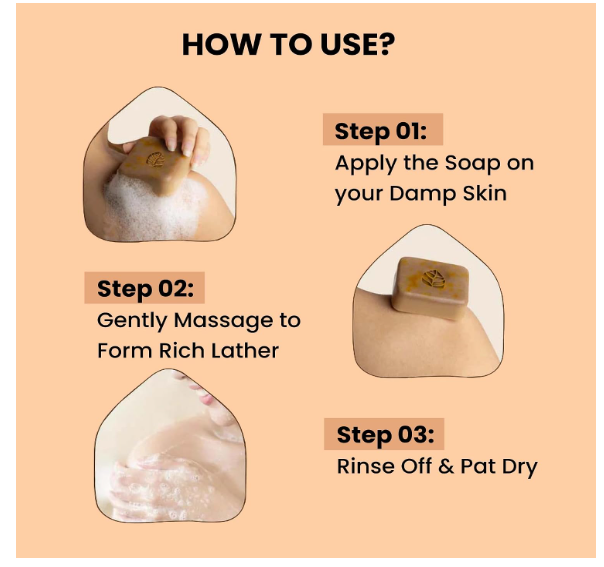 HOW TO USE?

Step 01:
Apply the Soap on your Damp Skin

Step 02:
Gently Massage to Form Rich Lather

Step 03:
Rinse Off & Pat Dry