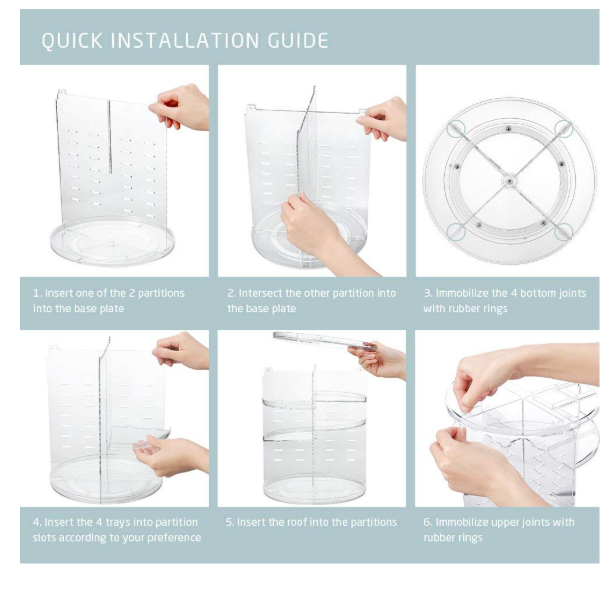 QUICK INSTALLATION GUIDE

1. Insert one of the 2 partitions into the base plate

2. Intersect the other partition into the base plate

3. Immobilize the 4 bottom joints with rubber rings

4. Insert the 4 trays into partition slots according to your preference

5. Insert the roof into the partitions

6. Immobilize upper joints with rubber rings