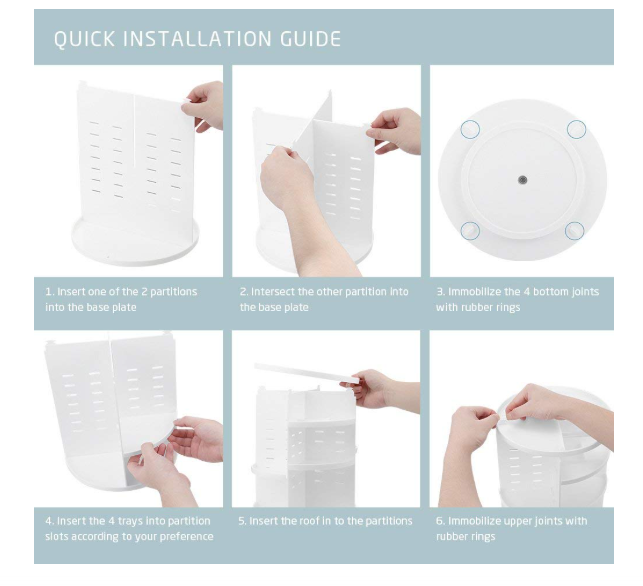 QUICK INSTALLATION GUIDE

1. Insert one of the 2 partitions into the base plate

2. Intersect the other partition into the base plate

3. Immobilize the 4 bottom joints with rubber rings

4. Insert the 4 trays into partition slots according to your preference

5. Insert the roof in to the partitions

6. Immobilize upper joints with rubber rings