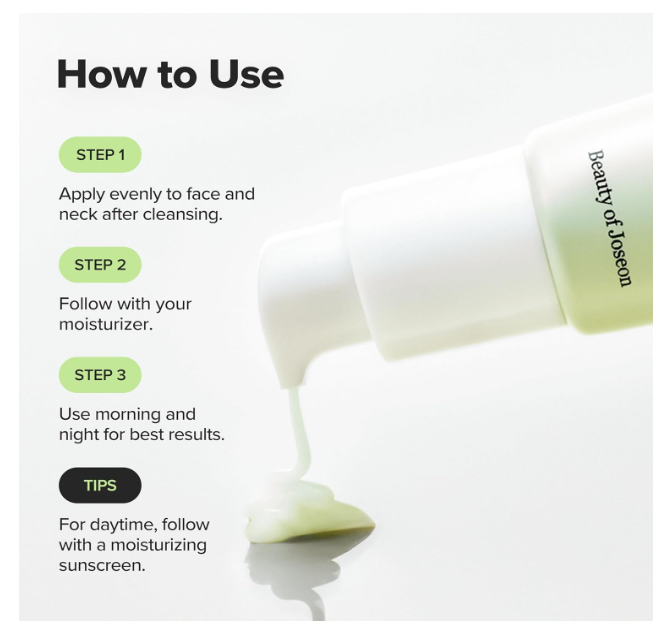 How to Use

STEP 1

Apply evenly to face and neck after cleansing.

STEP 2

Follow with your moisturizer.

STEP 3

Use morning and night for best results.

TIPS

For daytime, follow with a moisturizing sunscreen.

Beauty of Joseon