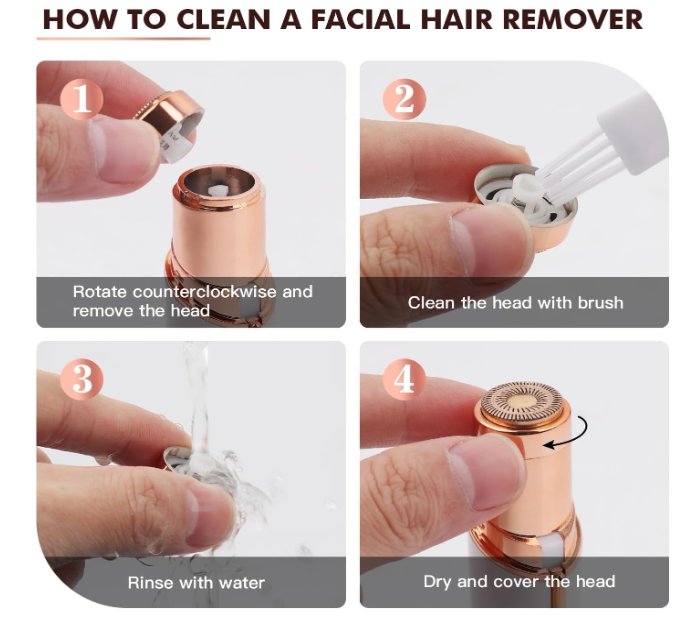 HOW TO CLEAN A FACIAL HAIR REMOVER

1

Rotate counterclockwise and remove the head

2

Clean the head with brush

3

Rinse with water

4

Dry and cover the head